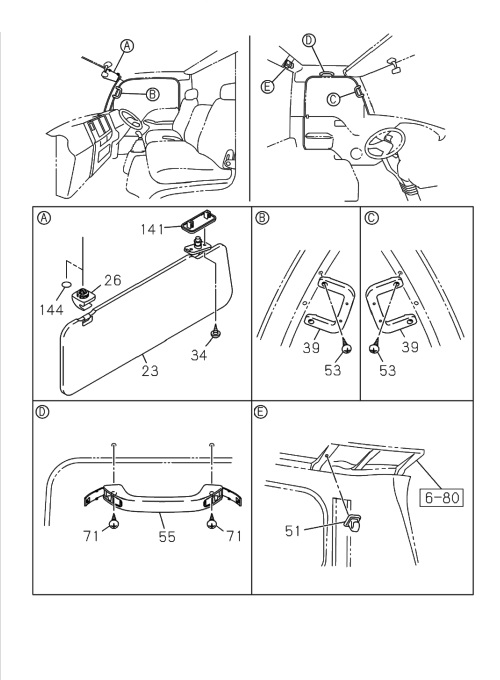 A
B
D
E
C
A
141
26
144
34
23
B
39
53
C
39
53
D
71
55
71
E
6-80
51